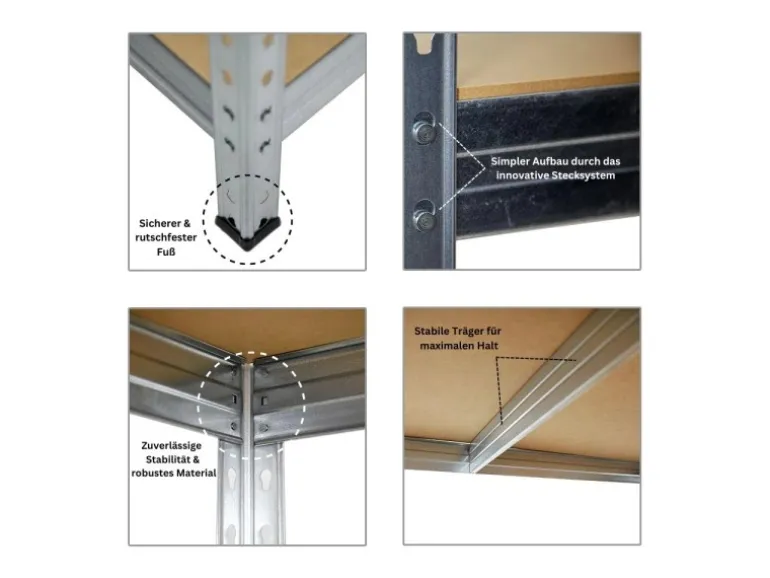 Sicherer & rutschfester Fuß

Simpler Aufbau durch das innovative Stecksystem

Zuverlässige Stabilität & robustes Material

Stabile Träger für maximalen Halt