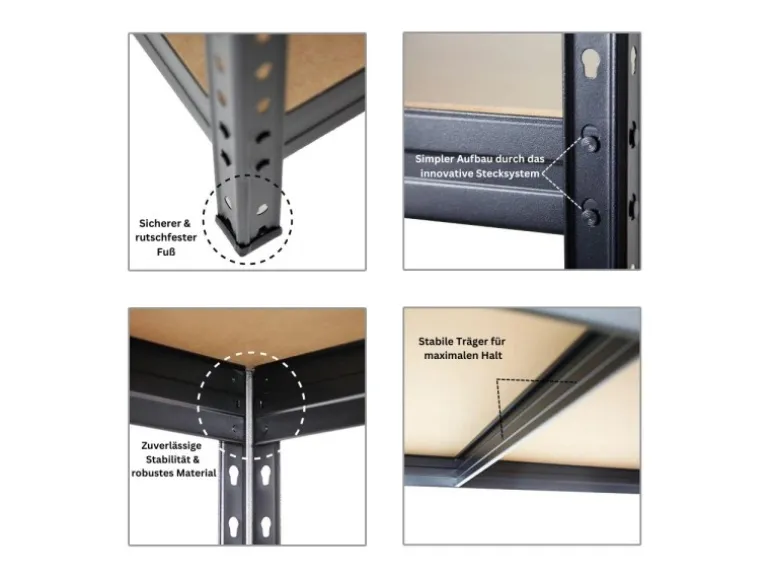 Sicherer & rutschfester Fuß

Simpler Aufbau durch das innovative Stecksystem

Zuverlässige Stabilität & robustes Material

Stabile Träger für maximalen Halt